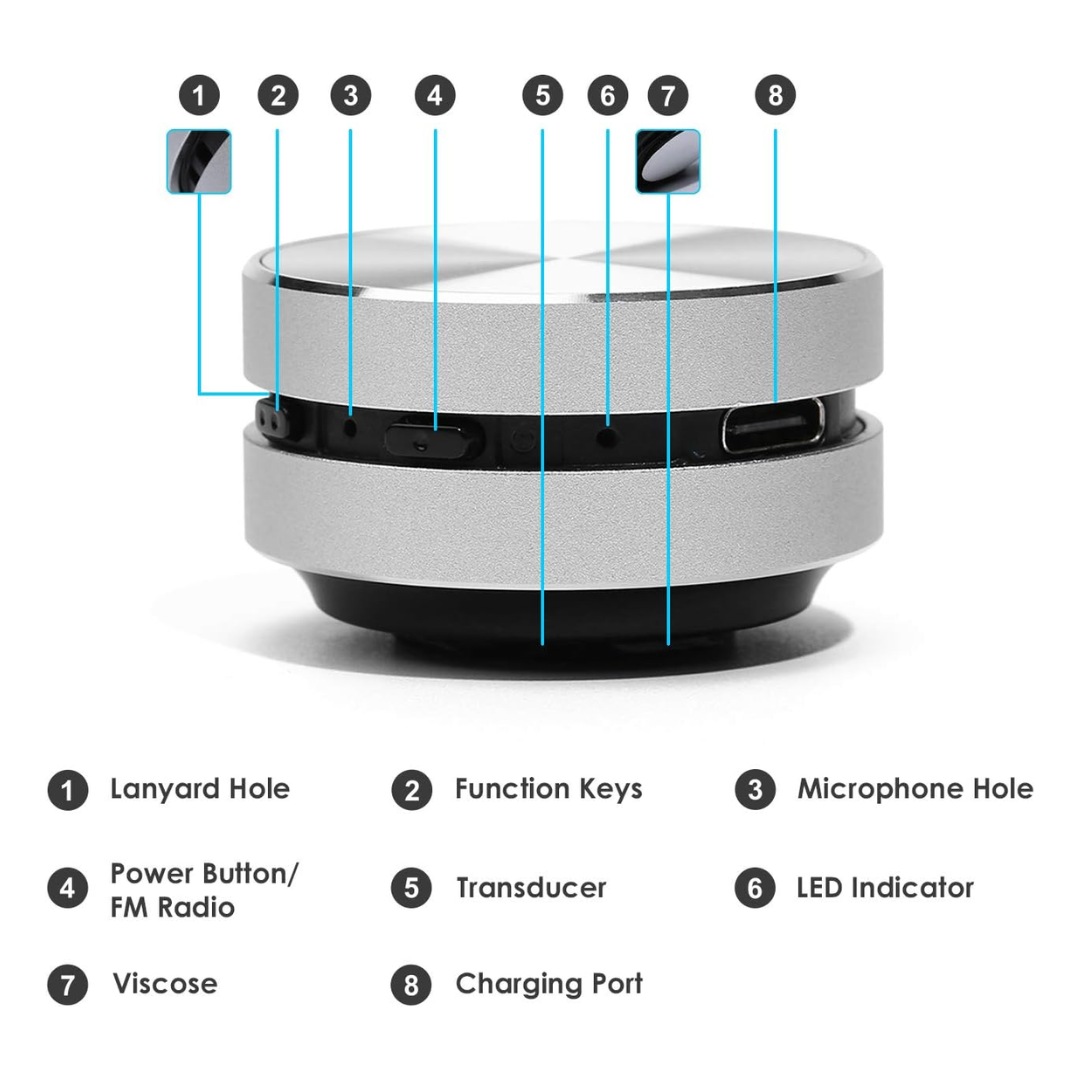 1 2 3 4 5 6 7 8

1 Lanyard Hole
2 Function Keys
3 Microphone Hole

4 Power Button/ FM Radio
5 Transducer
6 LED Indicator

7 Viscose
8 Charging Port